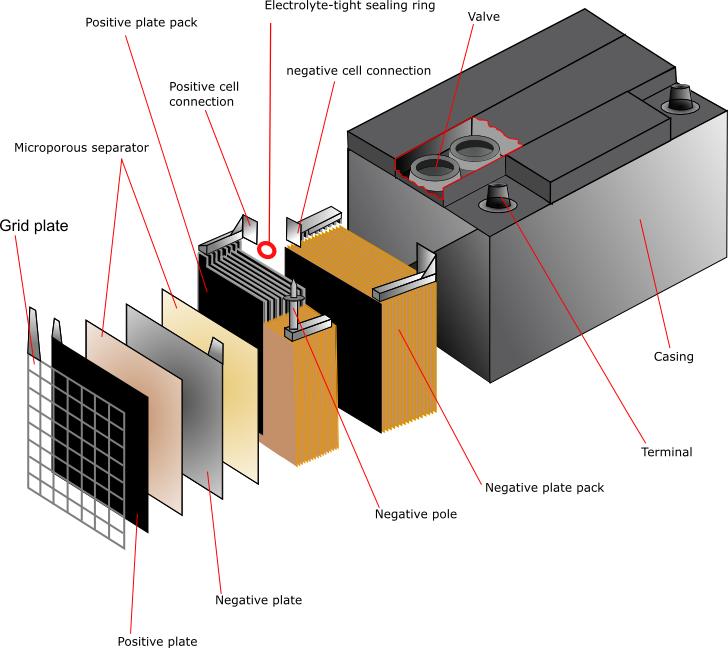 Electrolyte-tight sealing ring
Positive plate pack
Valve
negative cell connection
Positive cell connection
Microporous separator
Grid plate
Casing
Terminal
Negative plate pack
Negative pole
Negative plate
Positive plate